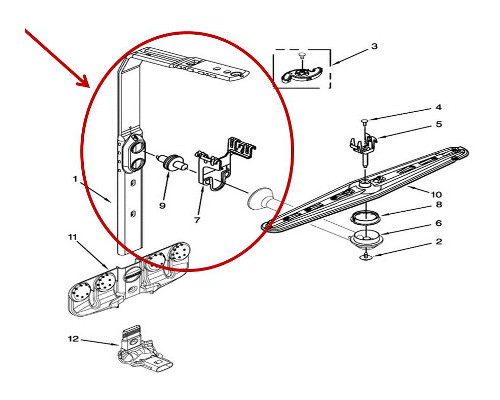 3
4
5
1
9
7
10
8
6
2
11
12