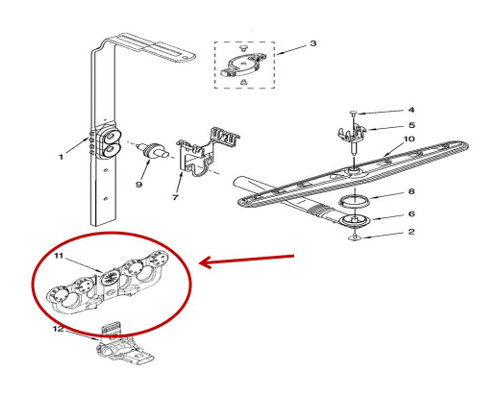 3
4
5
10
1
9
7
8
6
2
11
12