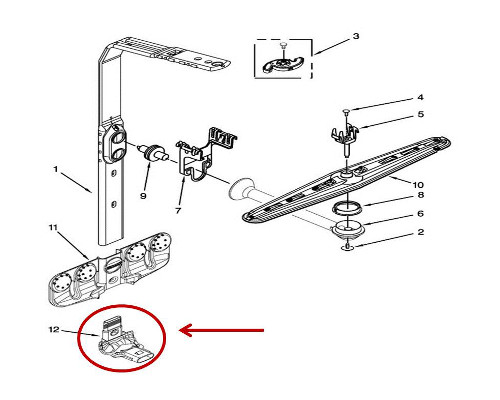 3
4
5
1
9
7
10
8
6
2
11
12