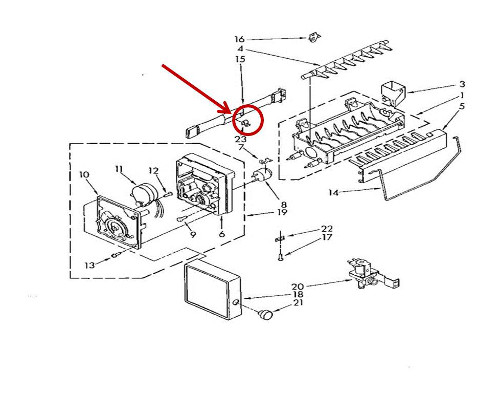 16
4
15
3
1
5
23
7
10
11
12
8
19
14
9
6
22
17
13
20
18
21