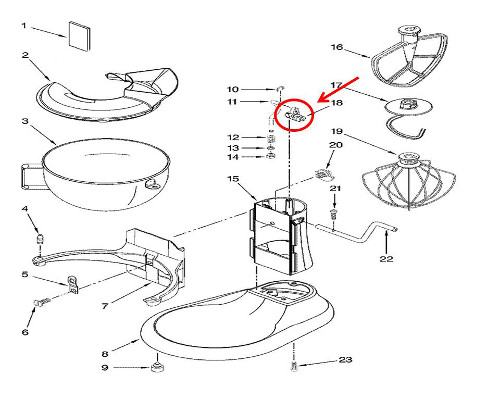 1
2
3
4
5
6
7
8
9
10
11
12
13
14
15
16
17
18
19
20
21
22
23