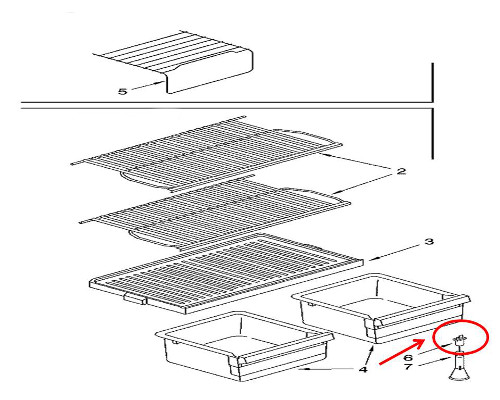 5

2

3

4

6

7