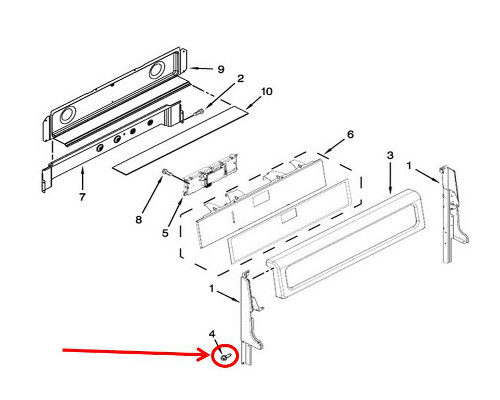 9
2
10
6
3
1
7
8
5
1
4