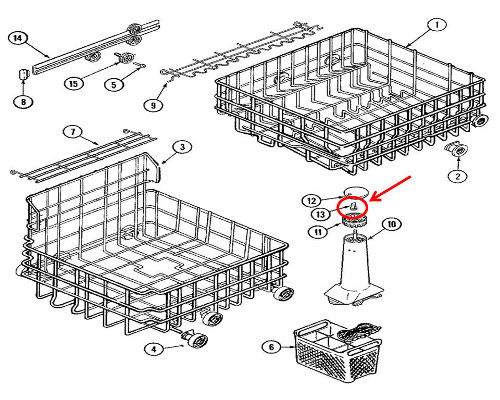 14
15
5
8
9
1
7
3
2
12
13
11
10
4
6