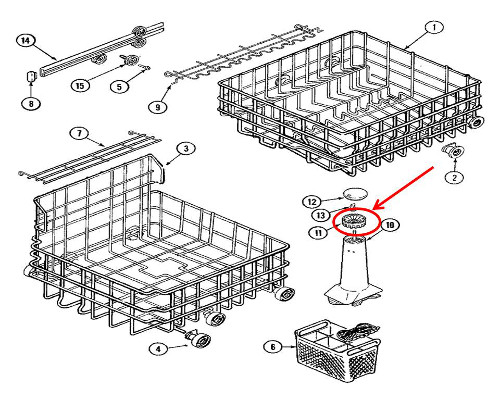 14
15
5
8
9
1
7
3
2
12
13
11
10
4
6