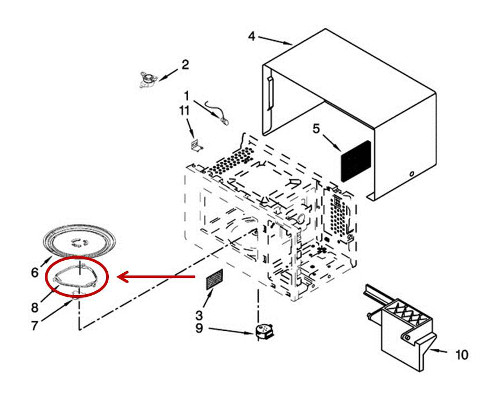 4
2
1
11
5
6
8
7
3
9
10