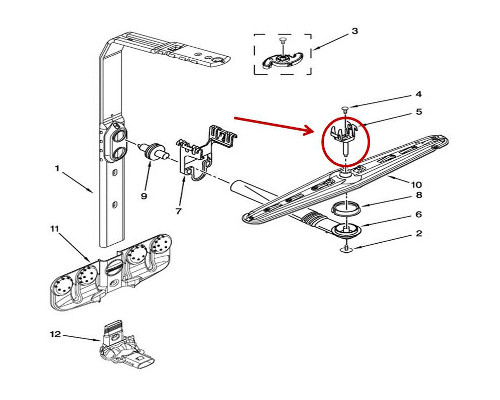 3
4
5
1
9
7
10
8
6
2
11
12