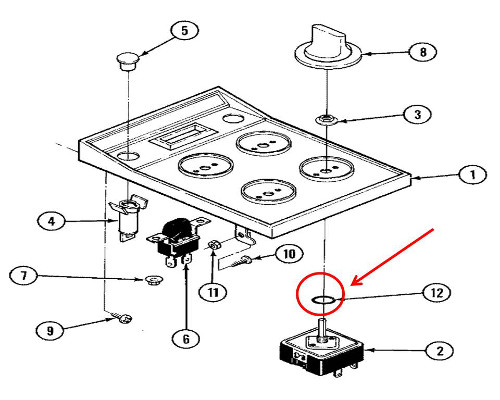 5
8
3
1
4
10
7
11
12
9
6
2