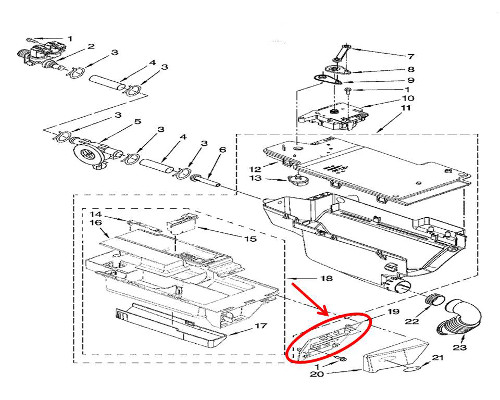 1
2
3
4
3
7
8
9
1
10
11
3
5
3
4
3
6
12
13
14
16
15
18
17
19
22
23
1
20
21