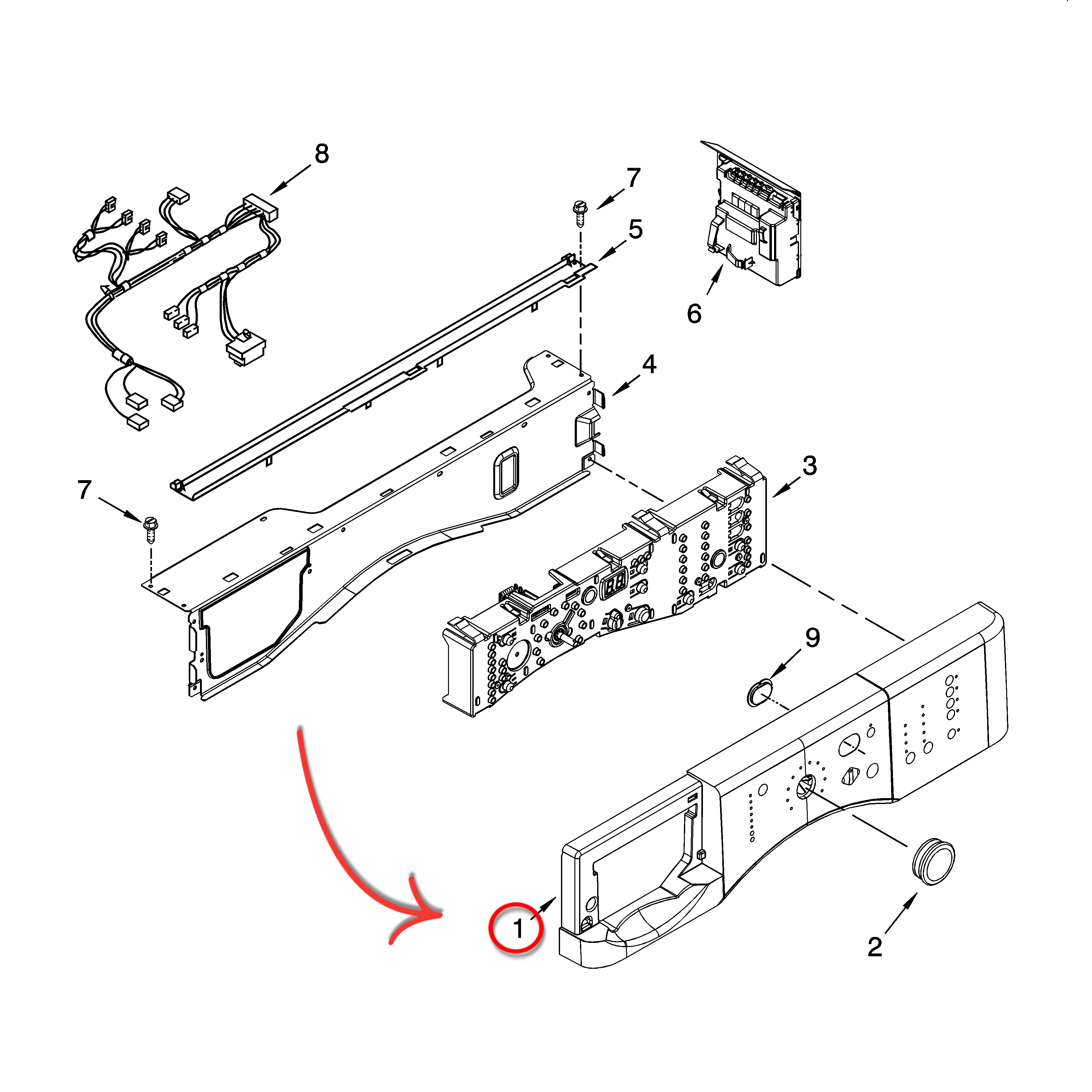 8
7
5
6
4
7
3
9
1
2