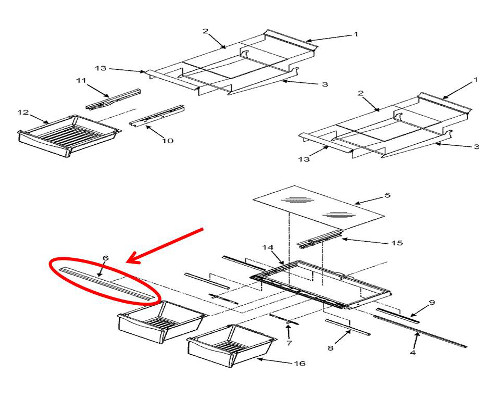 2
1
13
3
11
12
10
1
2
3
13
5
15
14
6
9
7
8
4
16