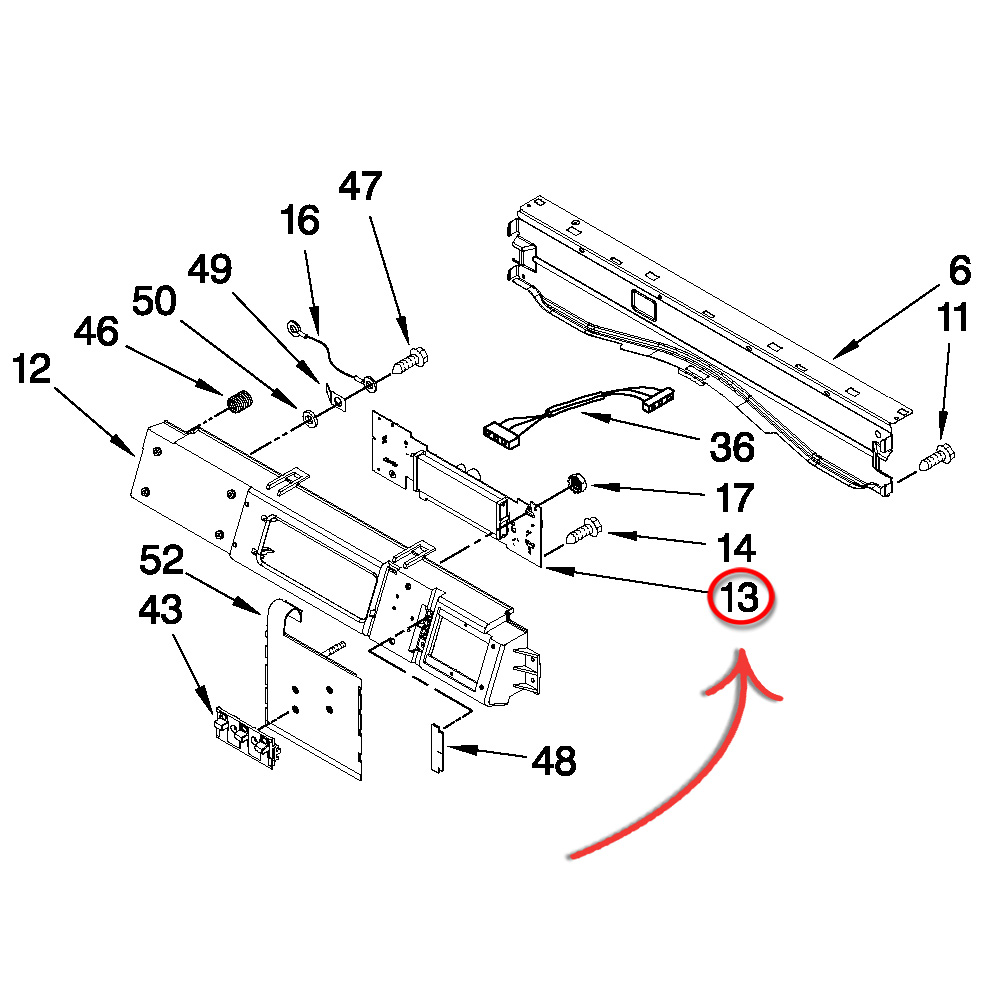 47
16
49
50
46
12
6
11
36
17
14
13
52
43
48