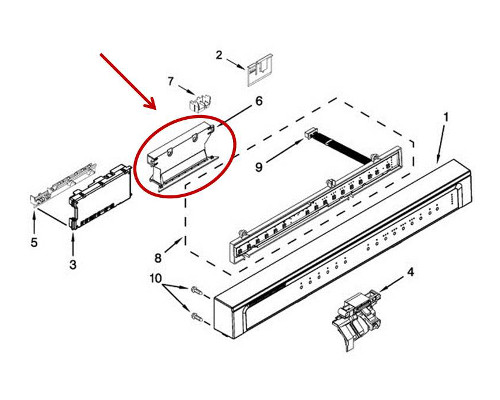 2
7
6
1
9
5
3
8
10
4