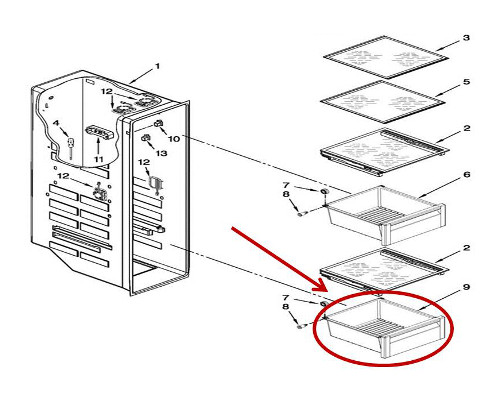 1
12
4
11
10
13
12
12
3
5
2
6
7
8
2
9
7
8