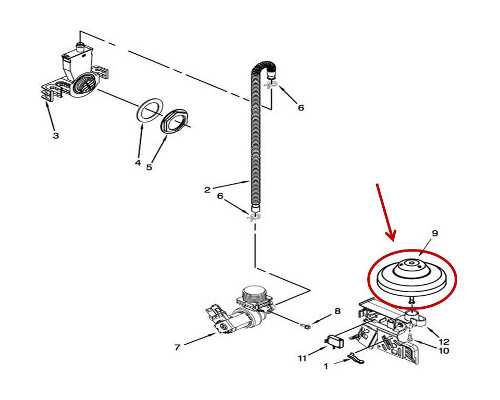 6
3
4
5
2
6
9
8
7
12
10
11
1