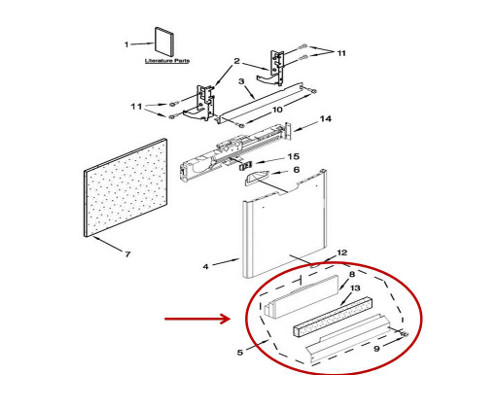 1
Literature Parts
2
11
3
11
10
14
15
6
7
4
12
8
13
5
9