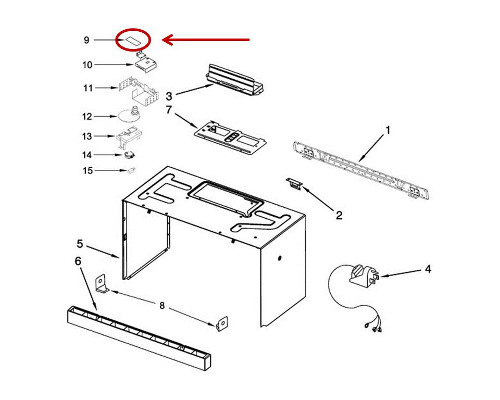 9
10
11
12
13
14
15
3
7
1
2
5
6
8
4