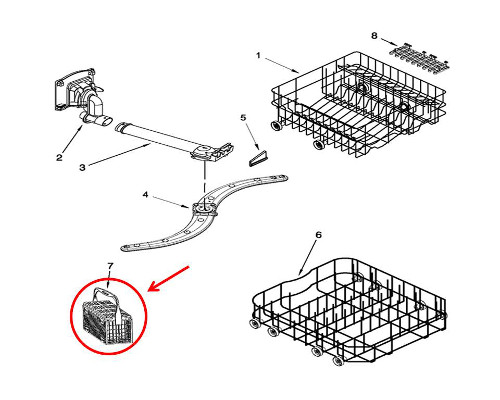 8
1
2
3
5
4
6
7