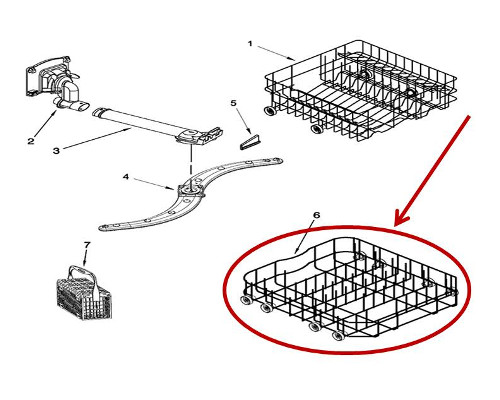 1
2
3
5
4
6
7