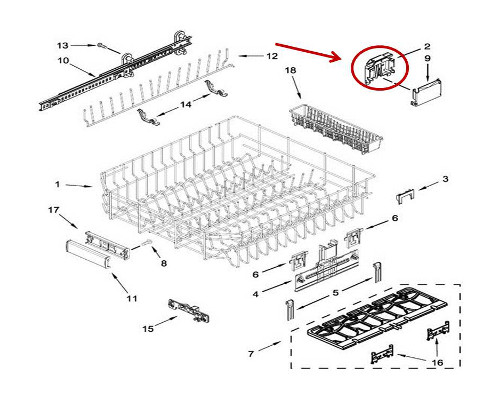 13
10
12
2
9
18
14
1
3
17
6
8
6
4
5
11
15
7
16