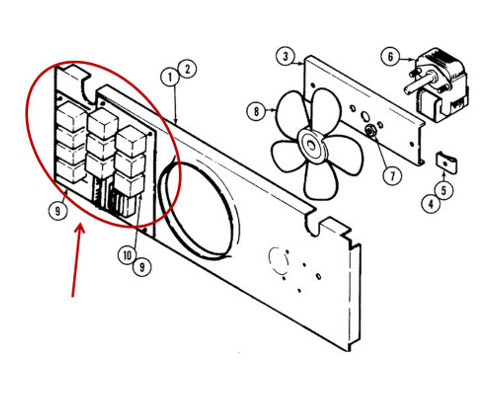 1 2
3
6
8
7
5
4
9
10 9