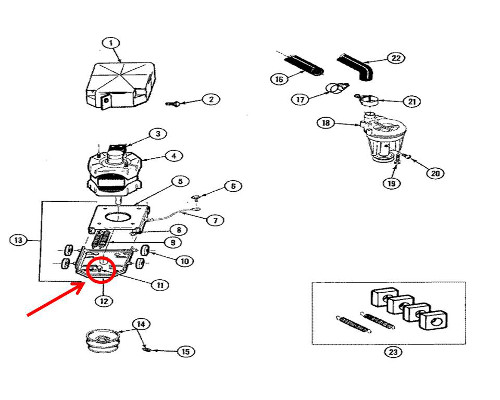 1
2
3
4
5
6
7
8
9
10
11
12
13
14
15
16
22
17
21
18
20
19
23