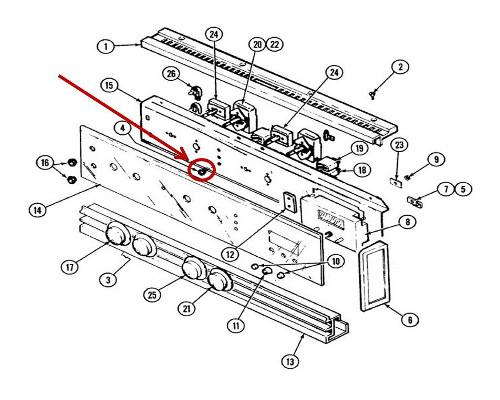 1
24
20 22
2
26
24
15
4
19
23
9
16
18
7 5
14
8
12
10
17
3
25
21
11
6
13