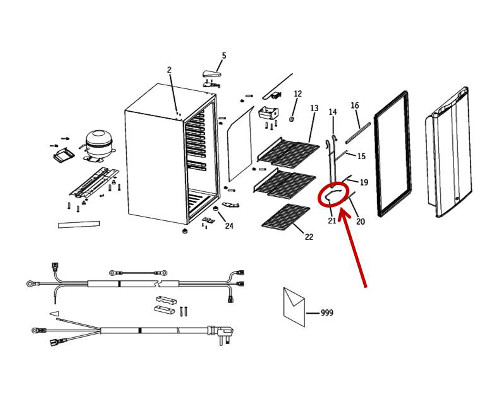 5
2
12
13
14
16
15
19
21
20
24
22
999